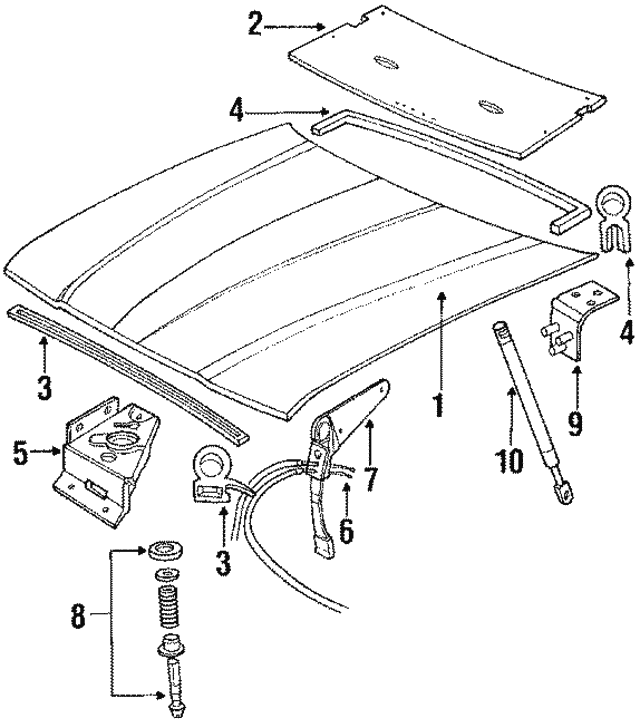 2
4
4
3
1
9
10
5
7
6
3
8