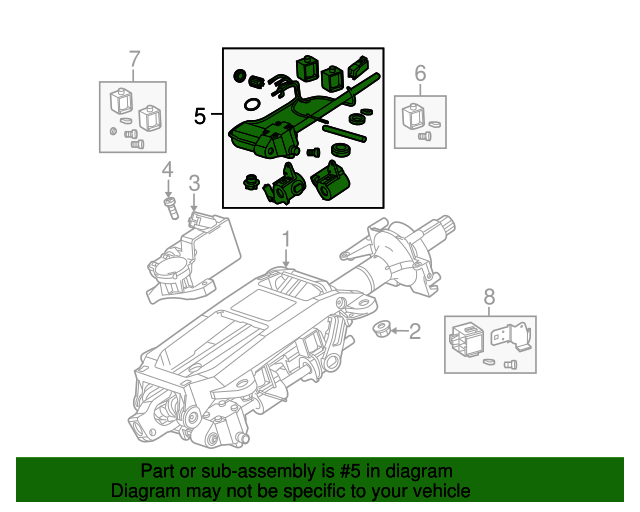 7
5
6
4
3
1
2
8

Part or sub-assembly is #5 in diagram
Diagram may not be specific to your vehicle