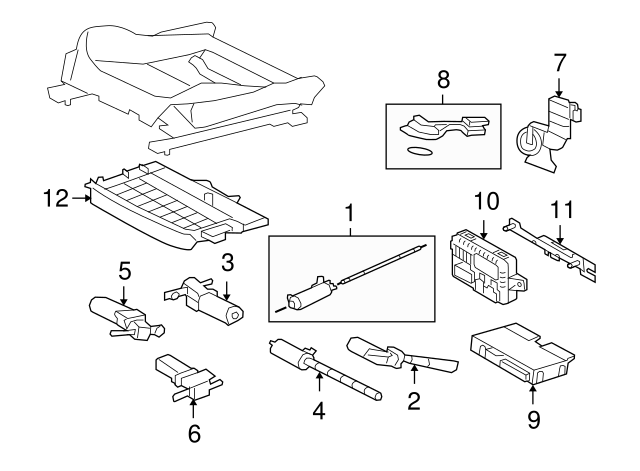 8
7
12
1
10
11
5
3
4
2
9
6