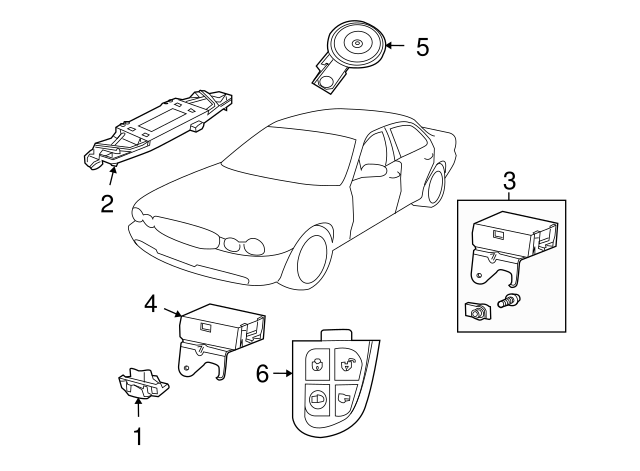 5
2
3
4
6
1