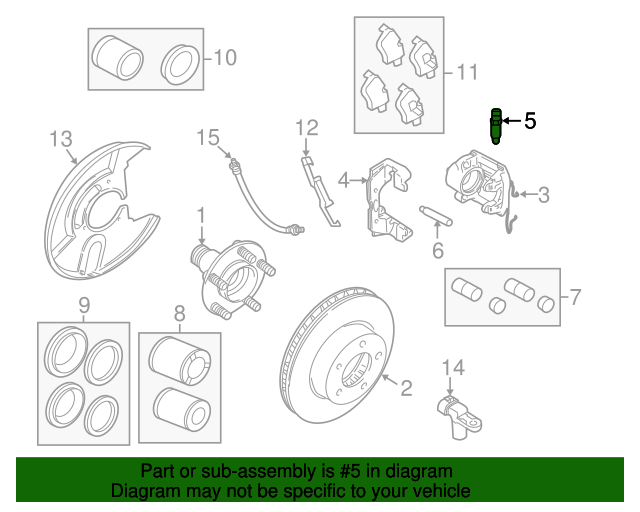 10
11
5
13
15
12
4
3
1
6
7
9
8
2
14

Part or sub-assembly is #5 in diagram
Diagram may not be specific to your vehicle