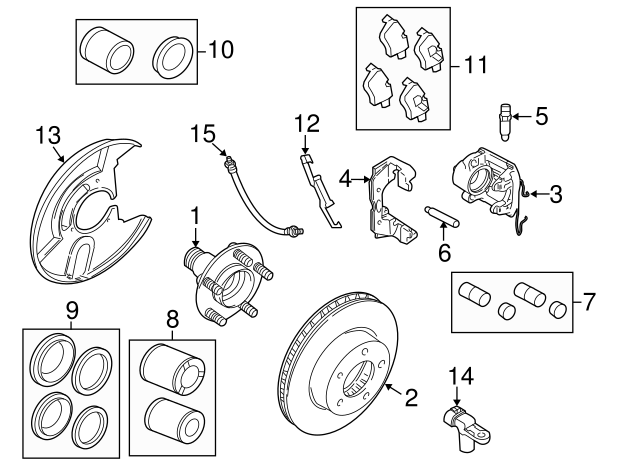 10
11
13
15
12
5
4
3
1
6
7
9
8
2
14