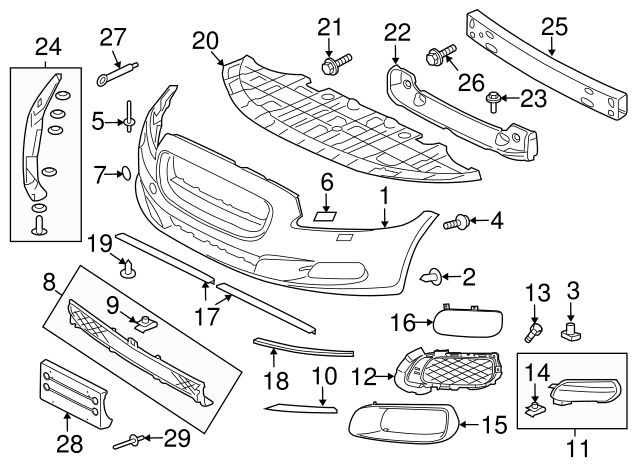 24
27
20
21
22
25
26
23
5
7
6
1
4
19
2
8
9
17
13
3
16
18
10
12
14
28
29
15
11