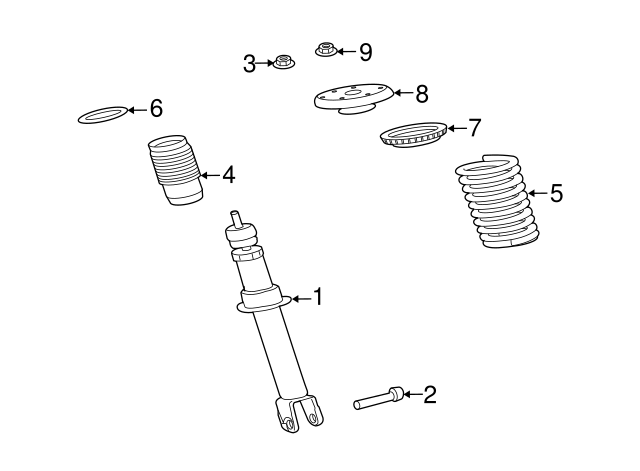 3
9
8
6
7
4
5
1
2