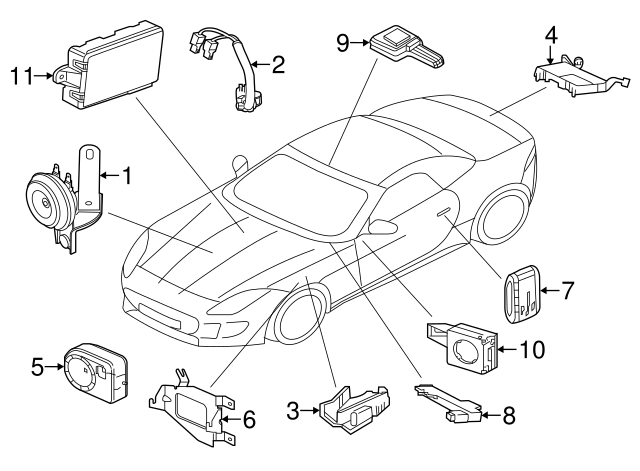 11
2
9
4
1
7
10
5
6
3
8