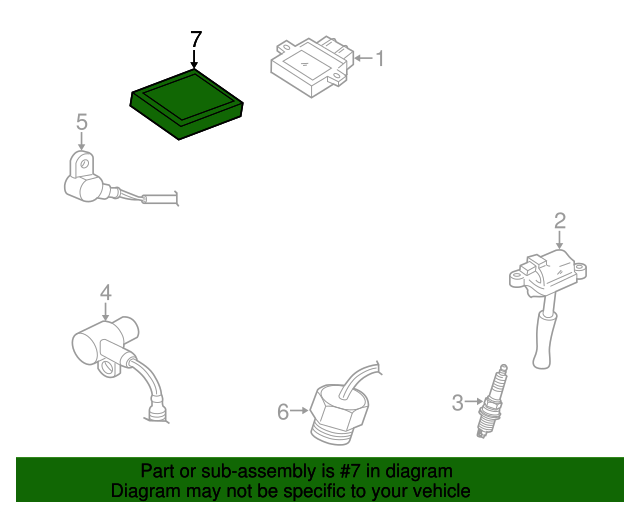 7
1
5
2
4
6
3

Part or sub-assembly is #7 in diagram
Diagram may not be specific to your vehicle