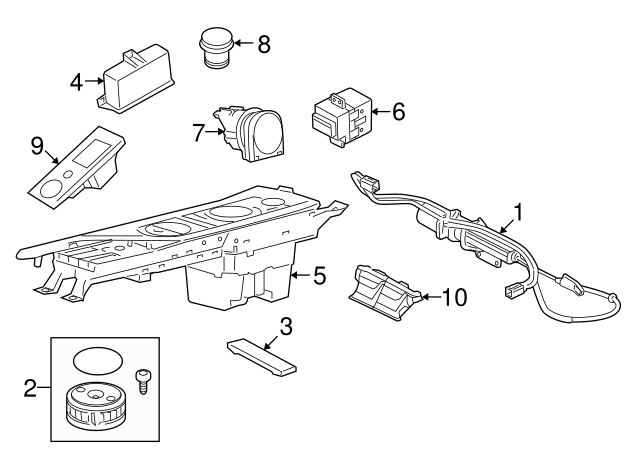 8
4
6
7
9
1
5
10
3
2