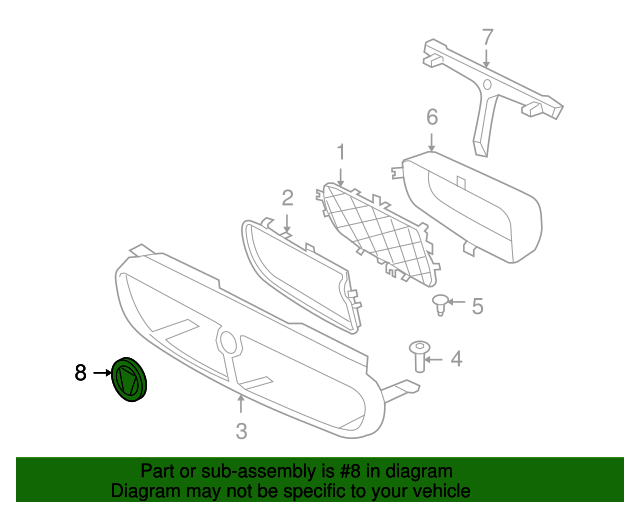 7
6
1
2
5
4
8
3

Part or sub-assembly is #8 in diagram
Diagram may not be specific to your vehicle