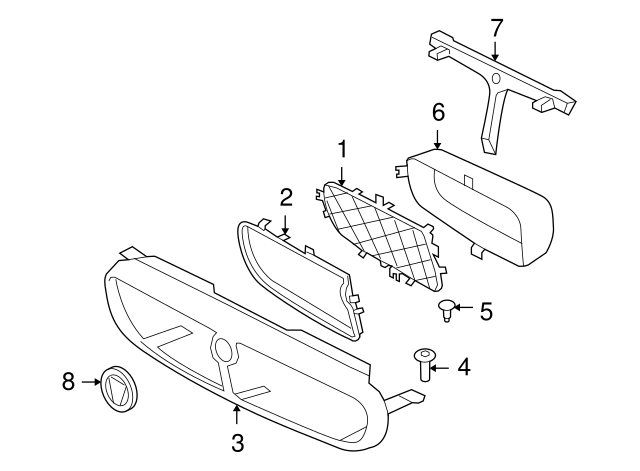 7
6
1
2
5
4
8
3