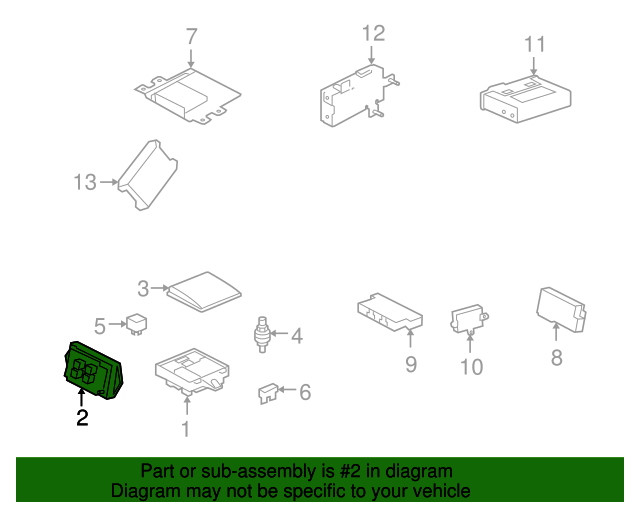 7

12

11

13

3

5

4

9

10

8

2

1

6

Part or sub-assembly is #2 in diagram
Diagram may not be specific to your vehicle