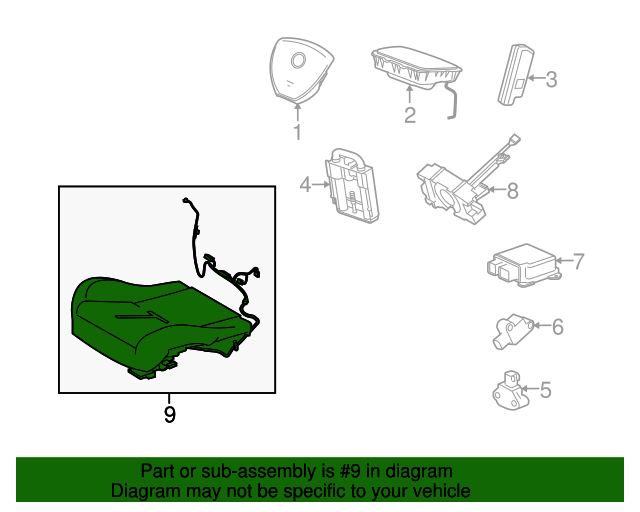 1
2
3
4
8
7
6
5
9

Part or sub-assembly is #9 in diagram
Diagram may not be specific to your vehicle