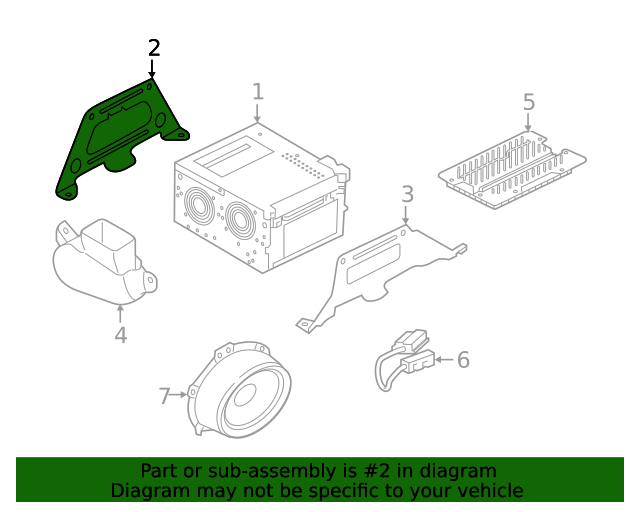 2
1
5
3
4
6
7

Part or sub-assembly is #2 in diagram
Diagram may not be specific to your vehicle