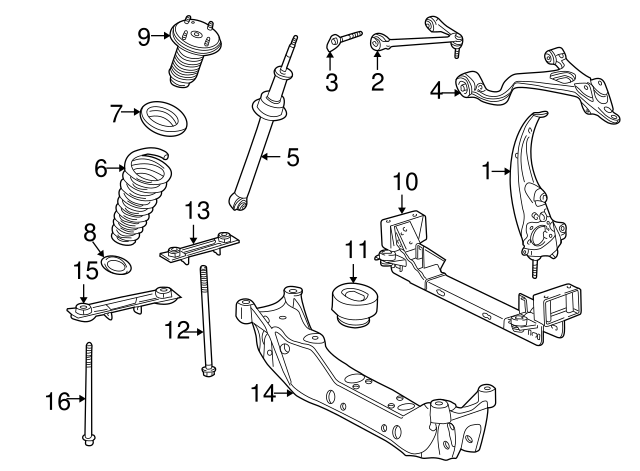 9
3
2
4
7
5
6
1
10
13
8
11
15
12
14
16