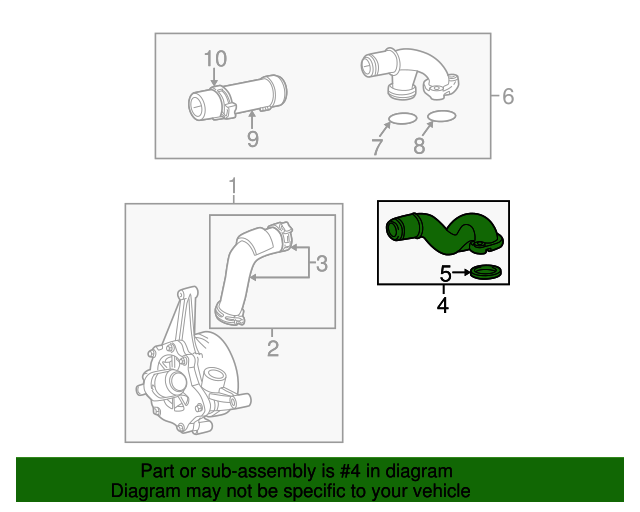 10
9
7
8
6
1
3
2
5
4

Part or sub-assembly is #4 in diagram
Diagram may not be specific to your vehicle